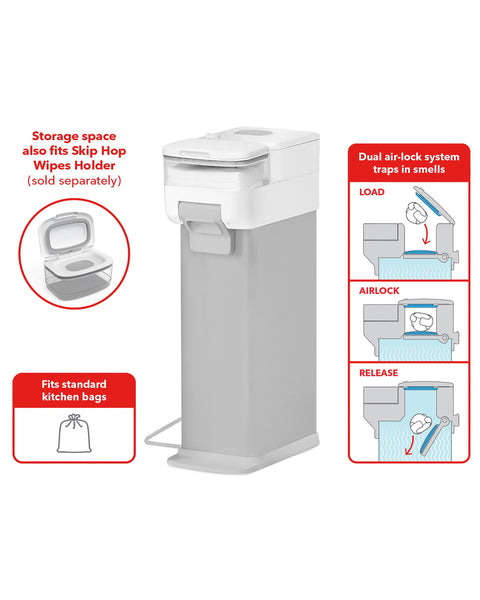 Storage space also fits Skip Hop Wipes Holder (sold separately)

Fits standard kitchen bags

Dual air-lock system traps in smells

LOAD

AIRLOCK

RELEASE