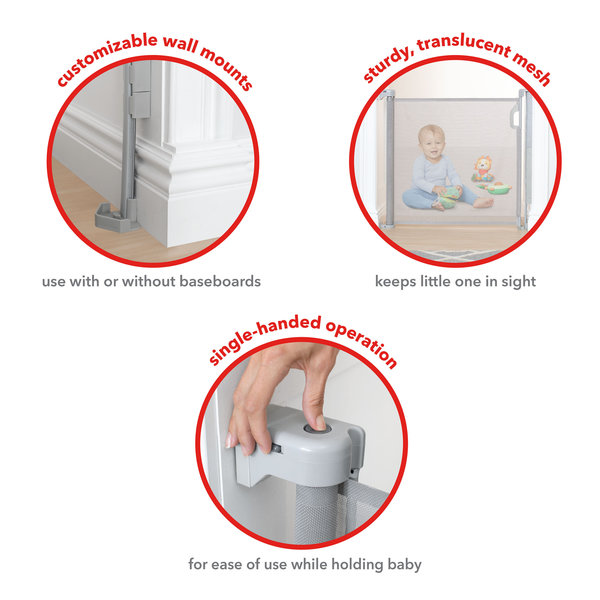 customizable wall mounts

use with or without baseboards

sturdy, translucent mesh

keeps little one in sight

single-handed operation

for ease of use while holding baby